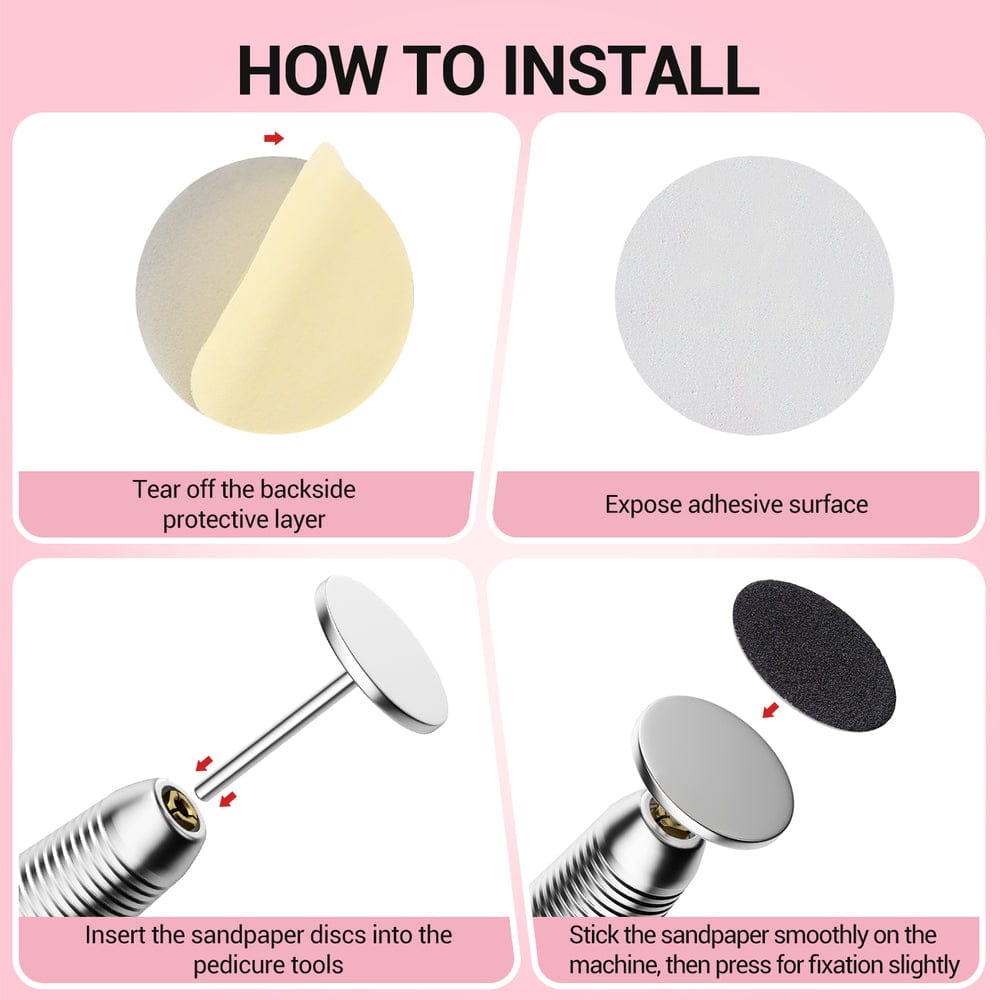 HOW TO INSTALL

Tear off the backside protective layer

Expose adhesive surface

Insert the sandpaper discs into the pedicure tools

Stick the sandpaper smoothly on the machine, then press for fixation slightly