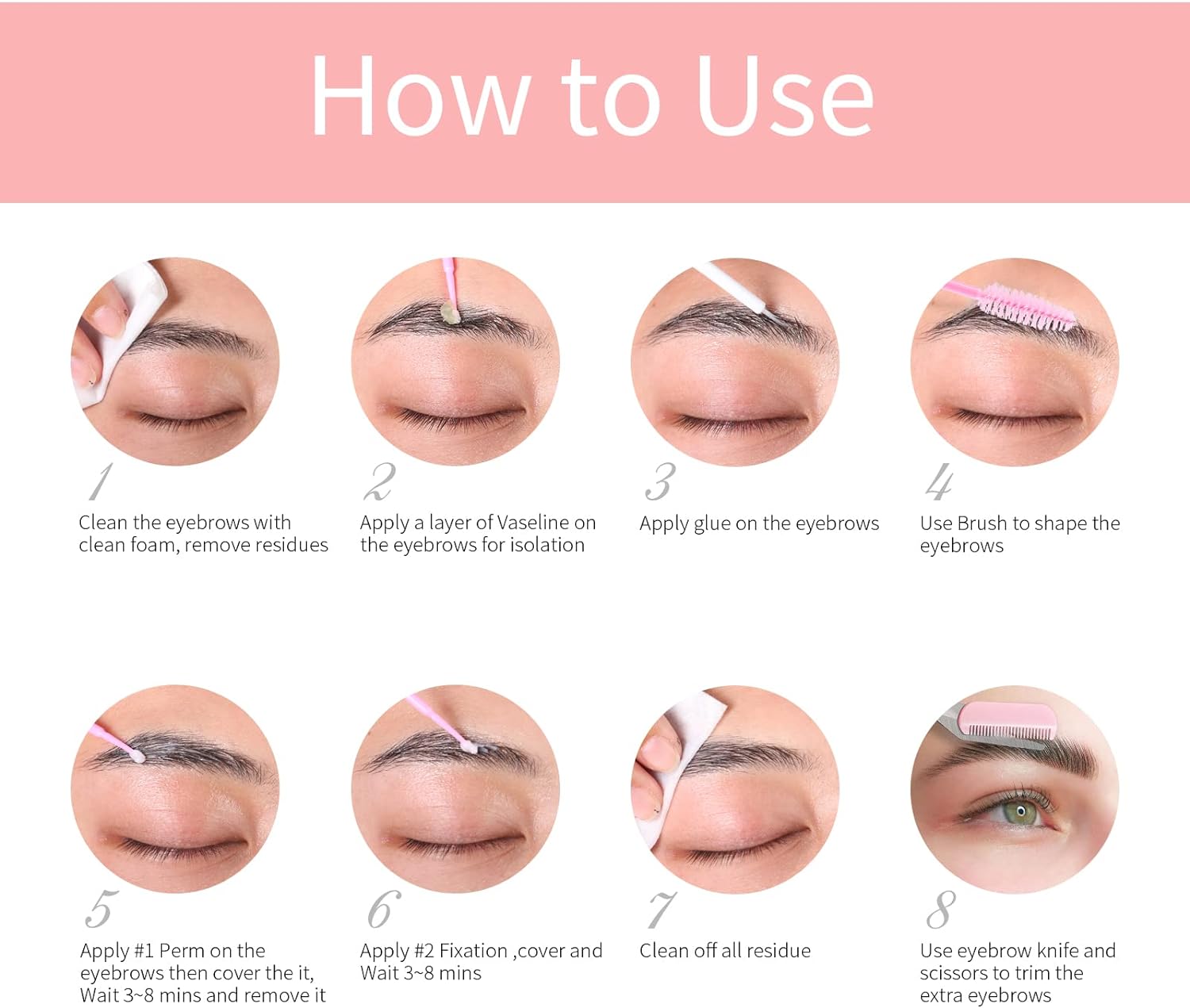 How to Use

1
Clean the eyebrows with clean foam, remove residues

2
Apply a layer of Vaseline on the eyebrows for isolation

3
Apply glue on the eyebrows

4
Use Brush to shape the eyebrows

5
Apply #1 Perm on the eyebrows then cover the it, Wait 3~8 mins and remove it

6
Apply #2 Fixation ,cover and Wait 3~8 mins

7
Clean off all residue

8
Use eyebrow knife and scissors to trim the extra eyebrows